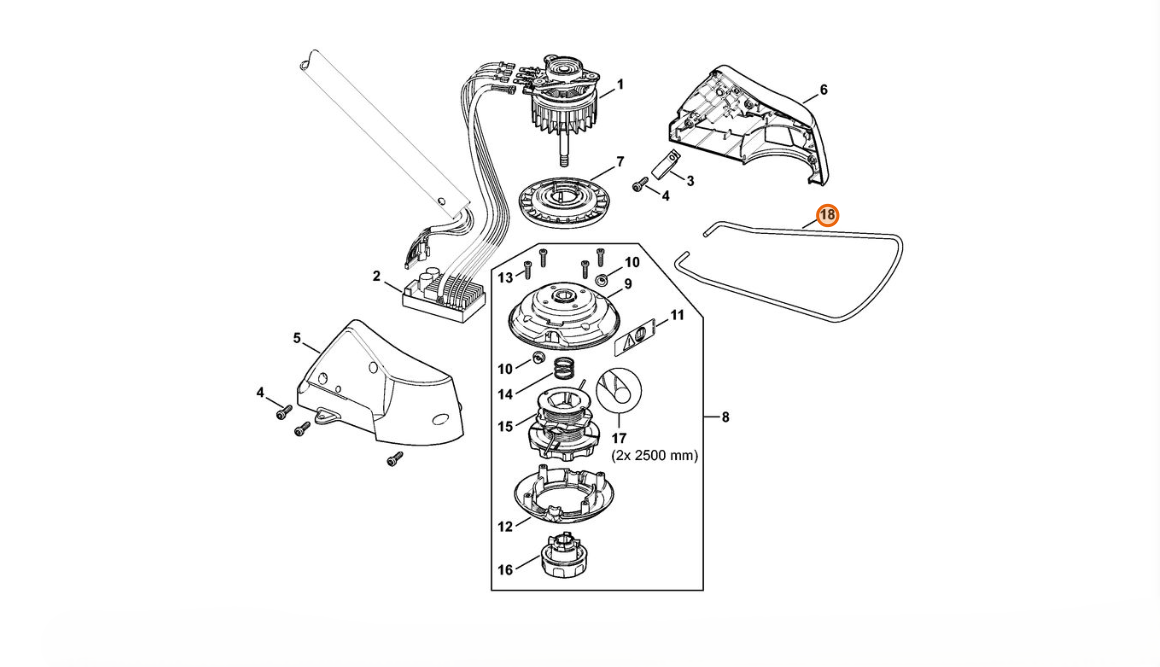 1
6
7
3
4
18
2
13
10
9
11
5
10
14
4
15
17
(2x 2500 mm)
8
12
16